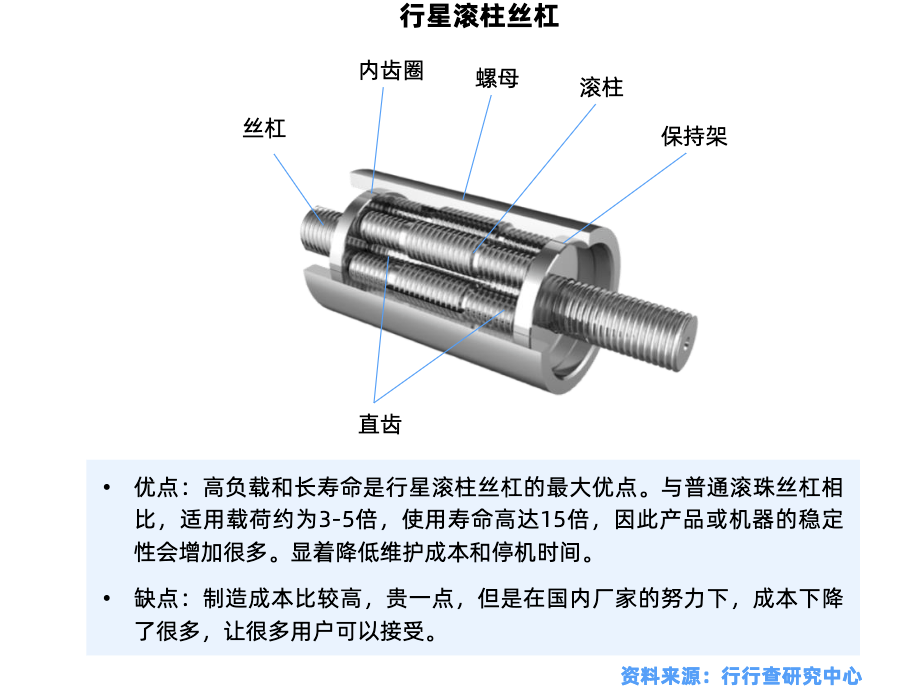 行星滚柱丝杠

内齿圈
螺母
滚柱
丝杠
保持架
直齿

• 优点：高负载和长寿命是行星滚柱丝杠的最大优点。与普通滚珠丝杠相比，适用载荷约为3-5倍，使用寿命高达15倍，因此产品或机器的稳定性会增加很多。显着降低维护成本和停机时间。

• 缺点：制造成本比较高，贵一点，但是在国内厂家的努力下，成本下降了很多，让很多用户可以接受。

资料来源：行行查研究中心