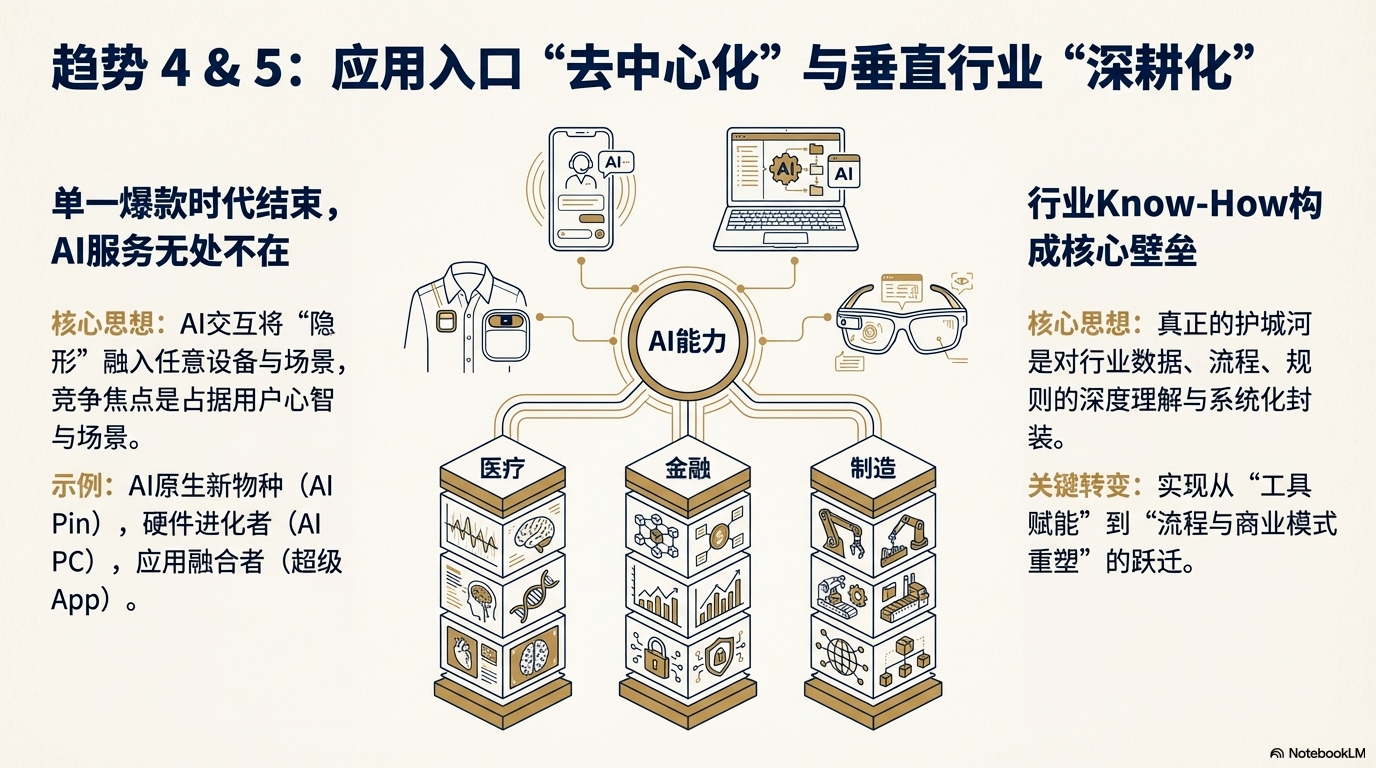 趋势 4 & 5：应用入口“去中心化”与垂直行业“深耕化”

单一爆款时代结束，AI服务无处不在

核心思想：AI交互将“隐形”融入任意设备与场景，竞争焦点是占据用户心智与场景。

示例：AI原生新物种（AI Pin），硬件进化者（AI PC），应用融合者（超级App）。

AI

AI

AI

AI能力

医疗

金融

制造

行业Know-How构成核心壁垒

核心思想：真正的护城河是对行业数据、流程、规则的深度理解与系统化封装。

关键转变：实现从“工具赋能”到“流程与商业模式重塑”的跃迁。

NotebookLM